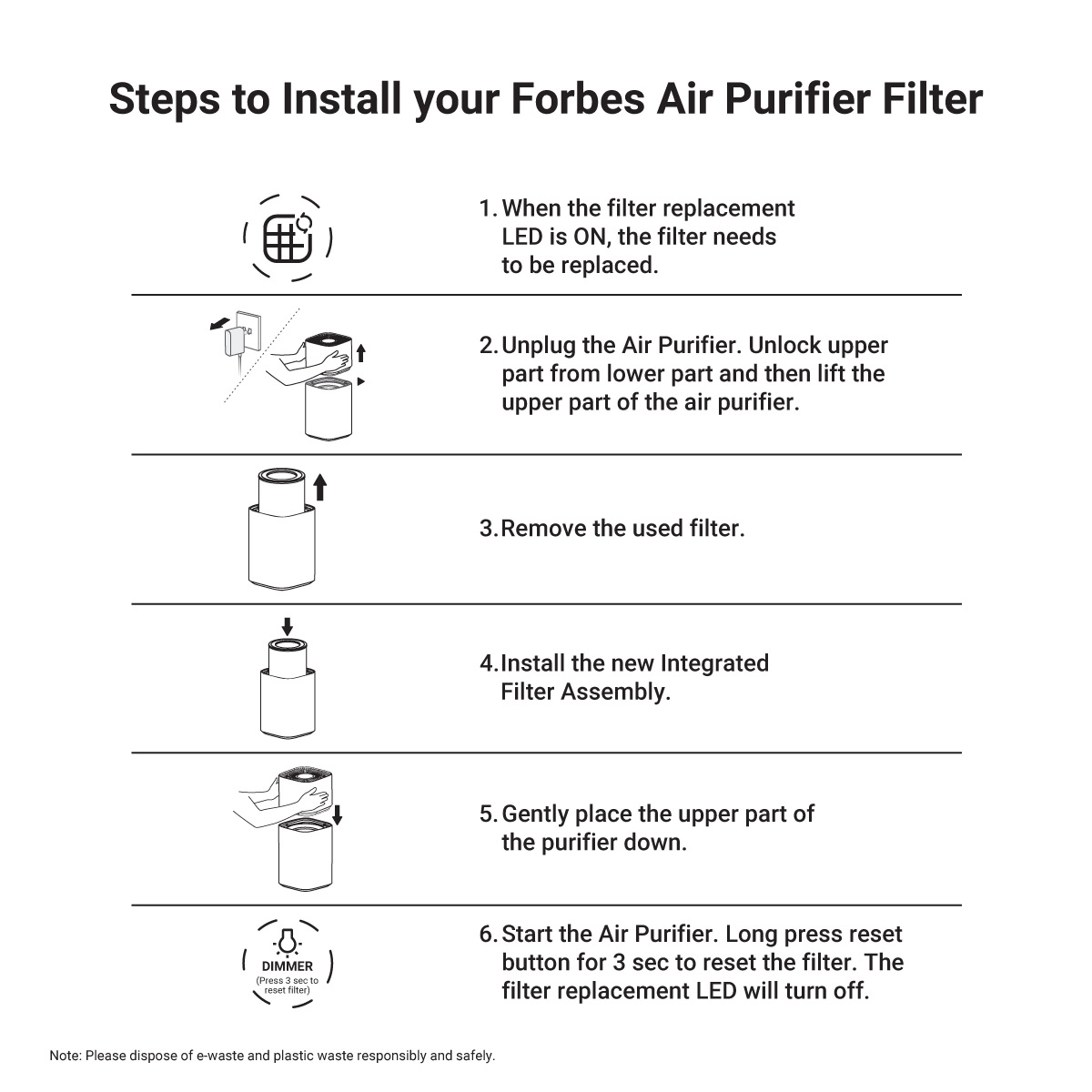 Steps to Install your Forbes Air Purifier Filter

1. When the filter replacement LED is ON, the filter needs to be replaced.

2. Unplug the Air Purifier. Unlock upper part from lower part and then lift the upper part of the air purifier.

3. Remove the used filter.

4. Install the new Integrated Filter Assembly.

5. Gently place the upper part of the purifier down.

DIMMER
(Press 3 sec to reset filter)

6. Start the Air Purifier. Long press reset button for 3 sec to reset the filter. The filter replacement LED will turn off.

Note: Please dispose of e-waste and plastic waste responsibly and safely.