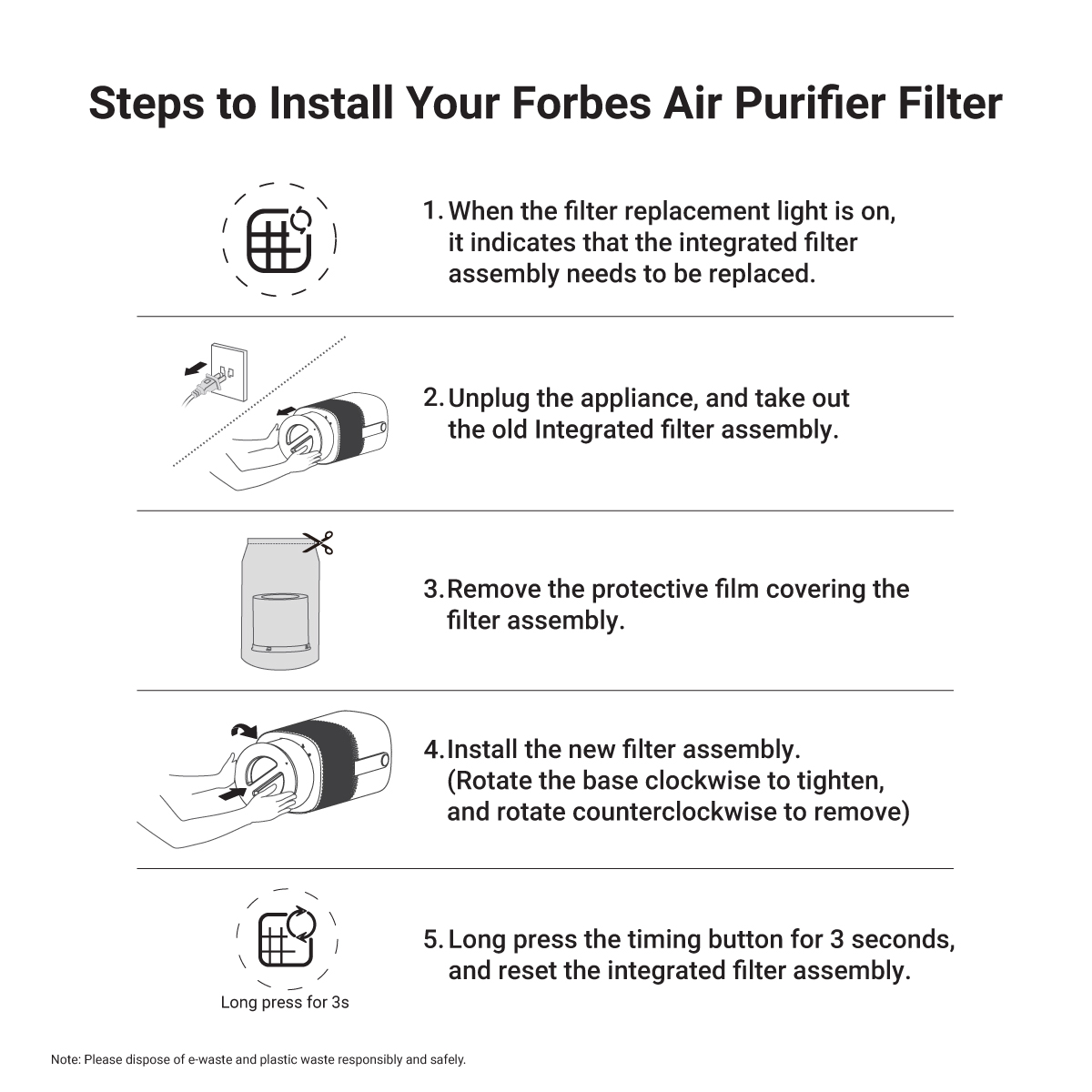 Steps to Install Your Forbes Air Purifier Filter

1. When the filter replacement light is on, it indicates that the integrated filter assembly needs to be replaced.

2. Unplug the appliance, and take out the old Integrated filter assembly.

3. Remove the protective film covering the filter assembly.

4. Install the new filter assembly. (Rotate the base clockwise to tighten, and rotate counterclockwise to remove)

Long press for 3s

5. Long press the timing button for 3 seconds, and reset the integrated filter assembly.

Note: Please dispose of e-waste and plastic waste responsibly and safely.