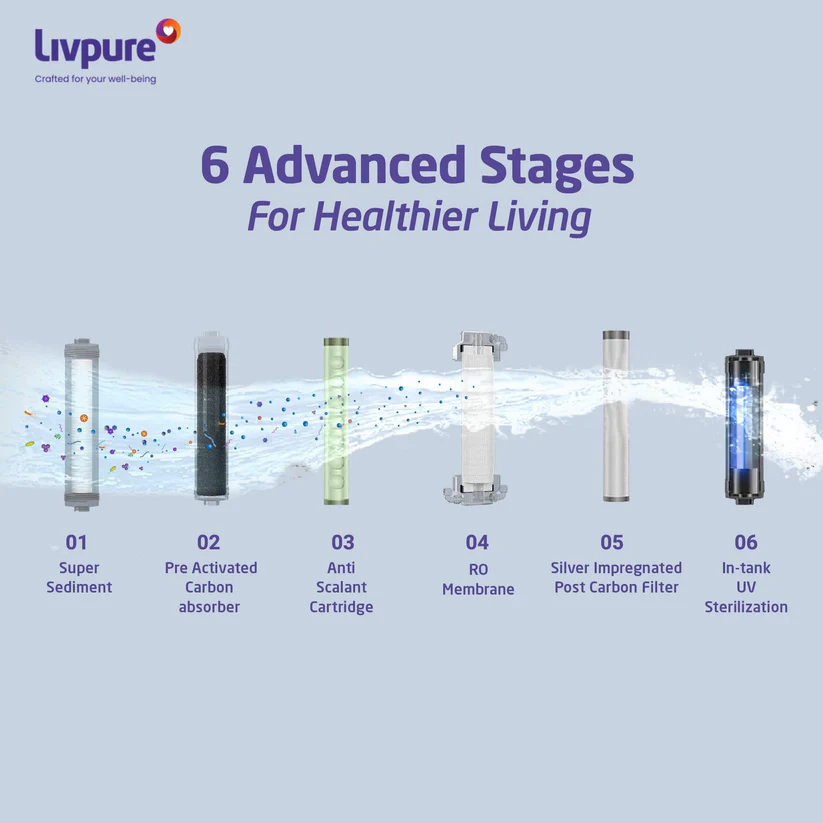 Livpure
Crafted for your well-being

6 Advanced Stages
For Healthier Living

01
Super Sediment

02
Pre Activated Carbon absorber

03
Anti Scalant Cartridge

04
RO Membrane

05
Silver Impregnated Post Carbon Filter

06
In-tank UV Sterilization